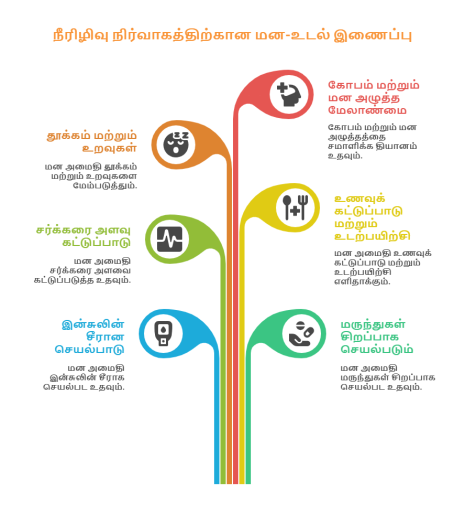 நீரிழிவு நிர்வாகத்திற்கான மன-உடல் இணைப்பு

கோபம் மற்றும் மன அழுத்த மேலாண்மை

கோபம் மற்றும் மன அழுத்தத்தை சமாளிக்க தியானம் உதவும்.

தூக்கம் மற்றும் உறவுகள்

மன அமைதி தூக்கம் மற்றும் உறவுகளை மேம்படுத்தும்.

உணவுக் கட்டுப்பாடு மற்றும் உடற்பயிற்சி

மன அமைதி உணவுக் கட்டுப்பாடு மற்றும் உடற்பயிற்சி எளிதாக்கும்.

சர்க்கரை அளவு கட்டுப்பாடு

மன அமைதி சர்க்கரை அளவை கட்டுப்படுத்த உதவும்.

இன்சுலின் சீரான செயல்பாடு

மன அமைதி இன்சுலின் சீராக செயல்பட உதவும்.

மருந்துகள் சிறப்பாக செயல்படும்

மன அமைதி மருந்துகள் சிறப்பாக செயல்பட உதவும்.